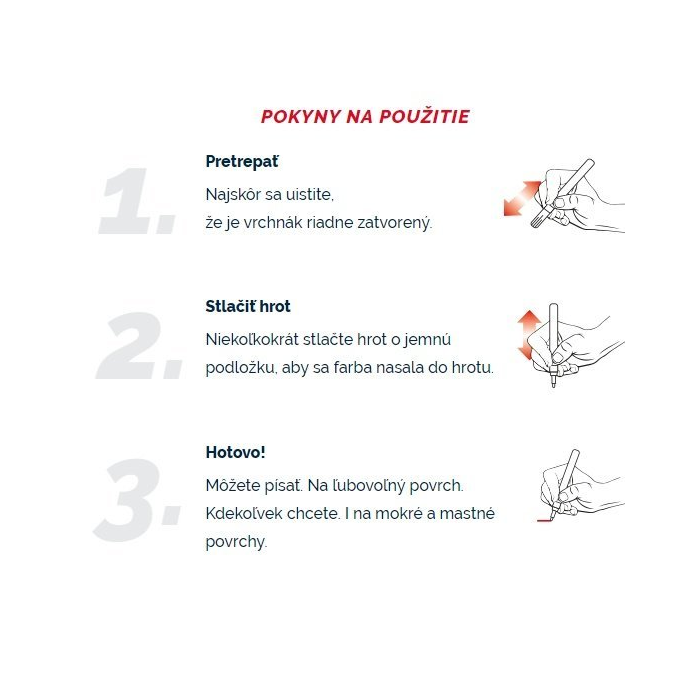 POKYNY NA POUŽITIE

1.

Pretrepať

Najskôr sa uistite, že je vrchnák riadne zatvorený.

2.

Stlačiť hrot

Niekoľkokrát stlačte hrot o jemnú podložku, aby sa farba nasala do hrotu.

3.

Hotovo!

Môžete písať. Na ľubovoľný povrch. Kdekoľvek chcete. I na mokré a mastné povrchy.